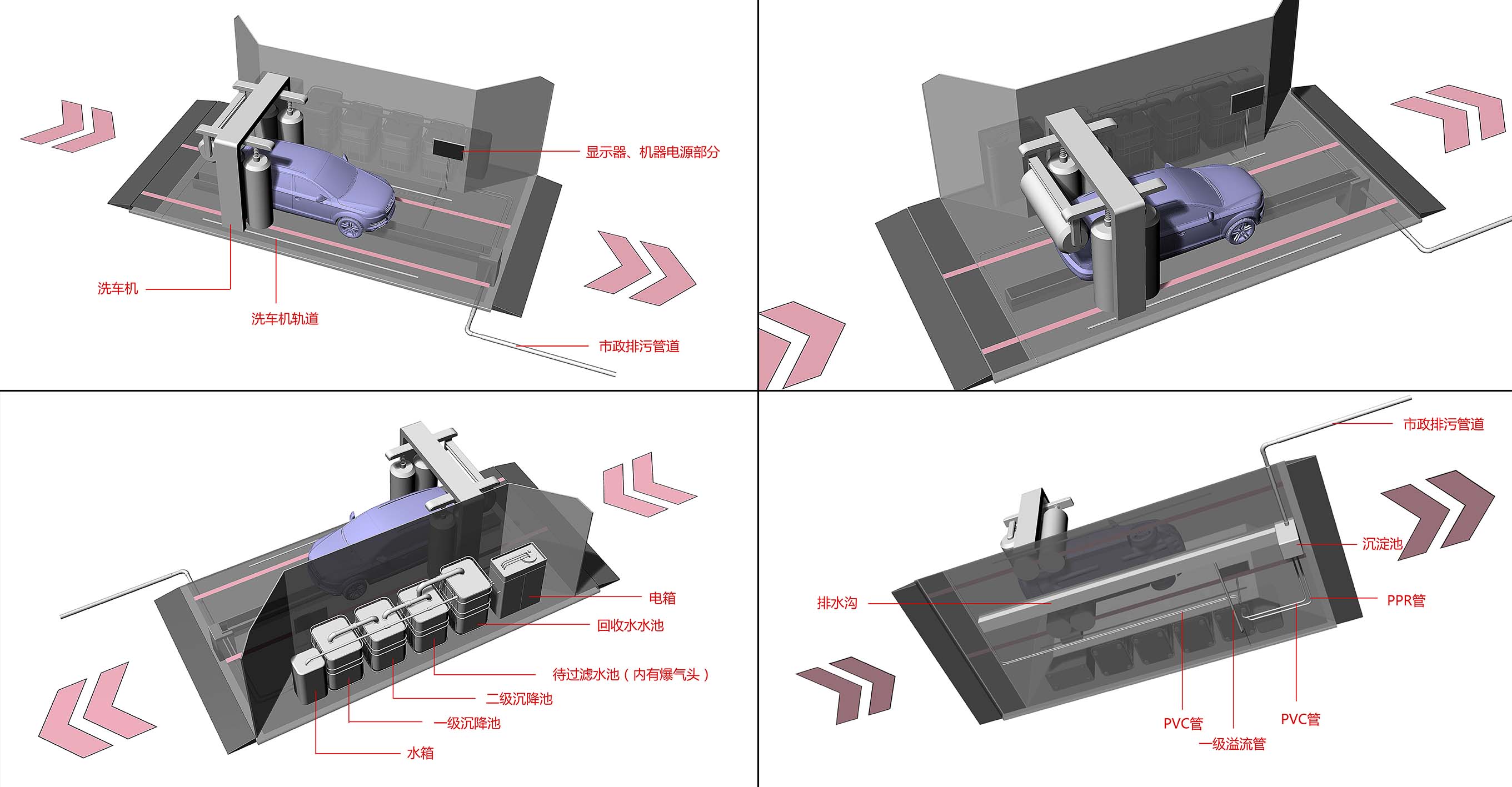 显示器、机器电源部分

洗车机

洗车机轨道

市政排污管道

电箱

回收水水池

待过滤水池（内有爆气头）

二级沉降池

一级沉降池

水箱

市政排污管道

沉淀池

排水沟

PPR管

PVC管

PVC管

一级溢流管